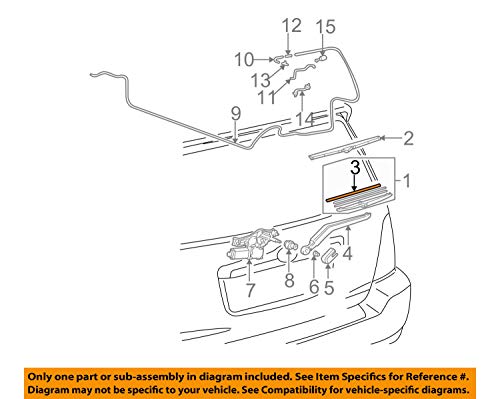 12
15
10
13
11
14
9
2
3
1
4
7
8
6
5

Only one part or sub-assembly in diagram included. See Item Specifics for Reference #. Diagram may not be specific to your vehicle. See Compatibility for vehicle-specific diagrams.