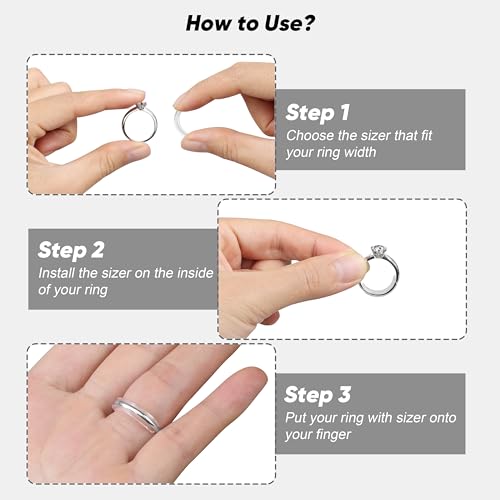 How to Use?

Step 1
Choose the sizer that fit your ring width

Step 2
Install the sizer on the inside of your ring

Step 3
Put your ring with sizer onto your finger