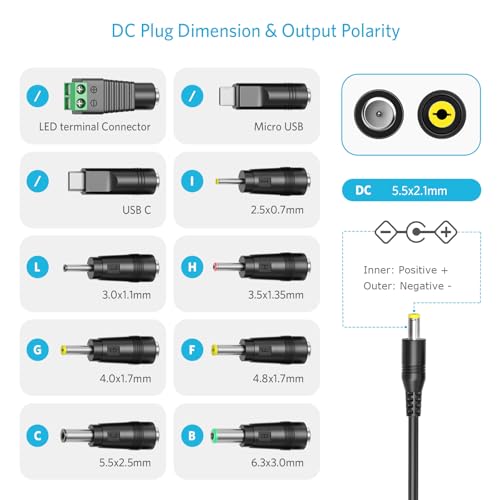 DC Plug Dimension & Output Polarity

/
LED terminal Connector

/
Micro USB

/
USB C

I
2.5x0.7mm

L
3.0x1.1mm

H
3.5x1.35mm

G
4.0x1.7mm

F
4.8x1.7mm

C
5.5x2.5mm

B
6.3x3.0mm

DC 5.5x2.1mm

Inner: Positive +
Outer: Negative -