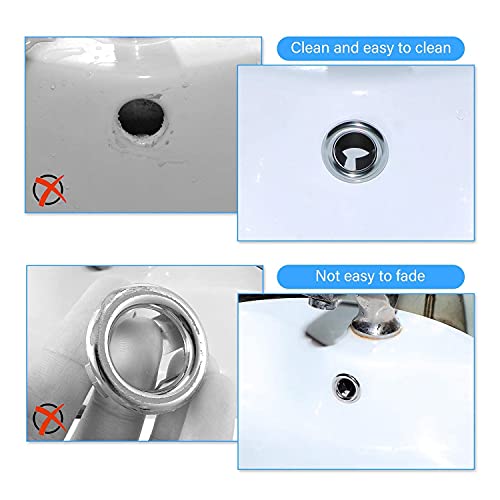 Clean and easy to clean

Not easy to fade