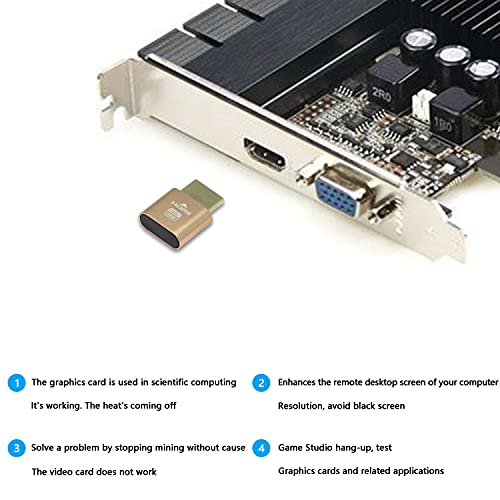 2R0

1R0

HDMI

1 The graphics card is used in scientific computing

It's working. The heat's coming off

2 Enhances the remote desktop screen of your computer

Resolution, avoid black screen

3 Solve a problem by stopping mining without cause

The video card does not work

4 Game Studio hang-up, test

Graphics cards and related applications