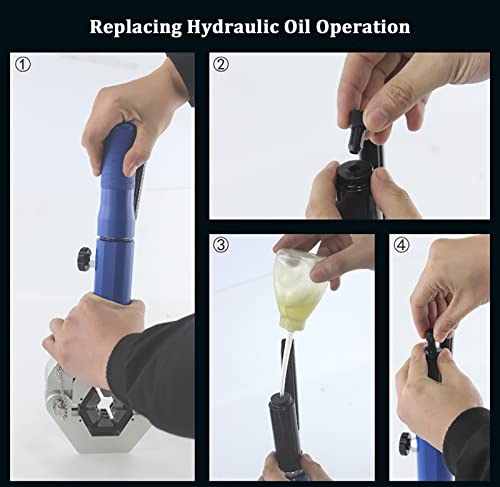 Replacing Hydraulic Oil Operation

①

②

③

④