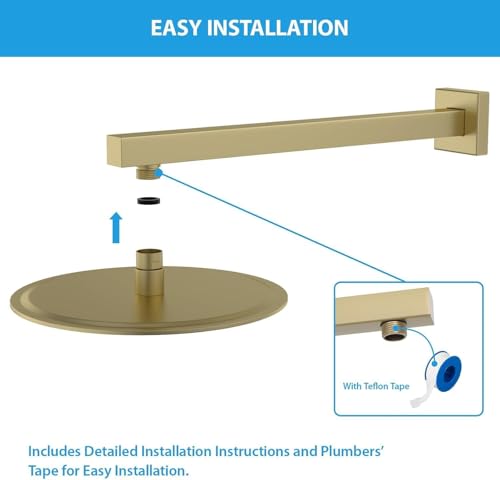 EASY INSTALLATION

With Teflon Tape

Includes Detailed Installation Instructions and Plumbers' Tape for Easy Installation.