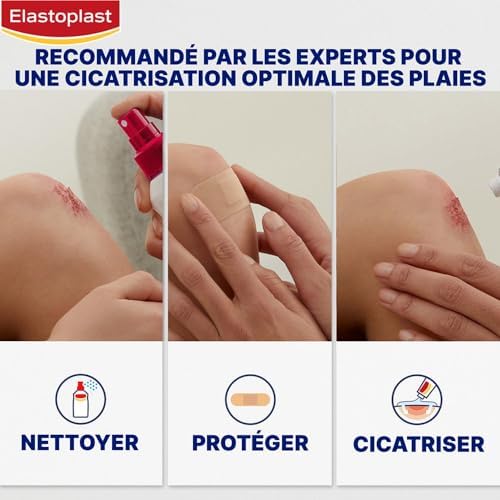 Elastoplast

RECOMMANDÉ PAR LES EXPERTS POUR UNE CICATRISATION OPTIMALE DES PLAIES

NETTOYER

PROTÉGER

CICATRISER