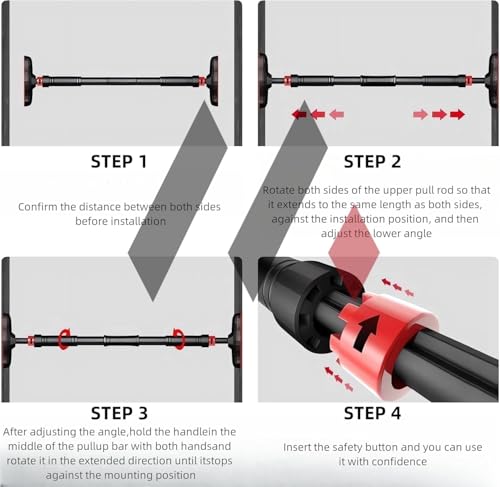 STEP 1

Confirm the distance between both sides before installation

STEP 2

Rotate both sides of the upper pull rod so that it extends to the same length as both sides, against the installation position, and then adjust the lower angle

STEP 3

After adjusting the angle,hold the handlein the middle of the pullup bar with both handsand rotate it in the extended direction until itstops against the mounting position

STEP 4

Insert the safety button and you can use it with confidence