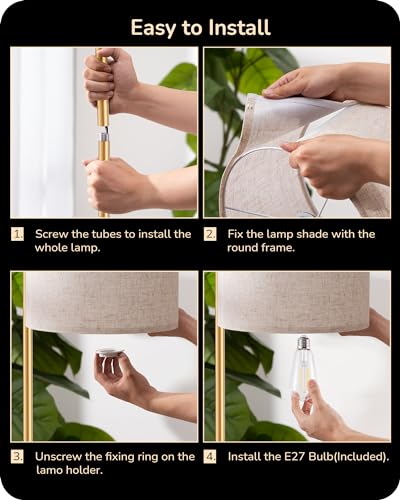 Easy to Install

1. Screw the tubes to install the whole lamp.

2. Fix the lamp shade with the round frame.

3. Unscrew the fixing ring on the lamo holder.

4. Install the E27 Bulb(Included).