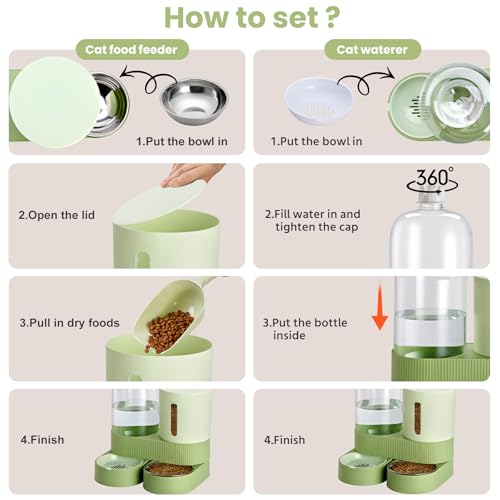 How to set ?

Cat food feeder

1.Put the bowl in

2.Open the lid

3.Pull in dry foods

4.Finish

Cat waterer

1.Put the bowl in

360°

2.Fill water in and tighten the cap

3.Put the bottle inside

4.Finish