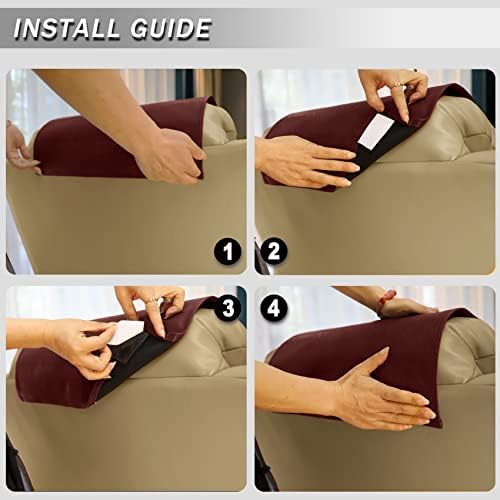 INSTALL GUIDE

1

2

3

4