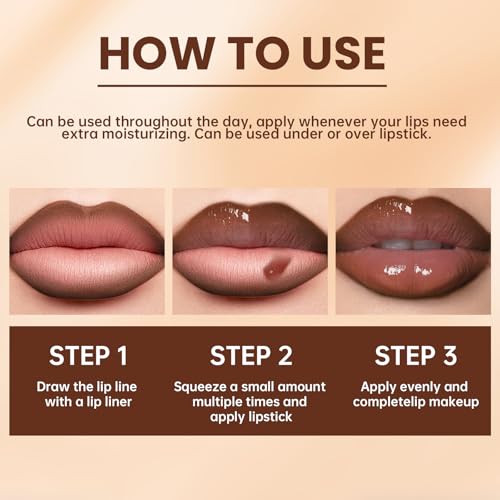 HOW TO USE

Can be used throughout the day, apply whenever your lips need extra moisturizing. Can be used under or over lipstick.

STEP 1
Draw the lip line with a lip liner

STEP 2
Squeeze a small amount multiple times and apply lipstick

STEP 3
Apply evenly and completelip makeup