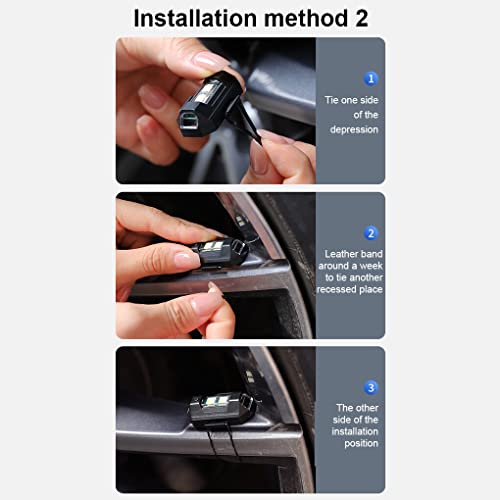 Installation method 2

1

Tie one side of the depression

2

Leather band around a week to tie another recessed place

3

The other side of the installation position