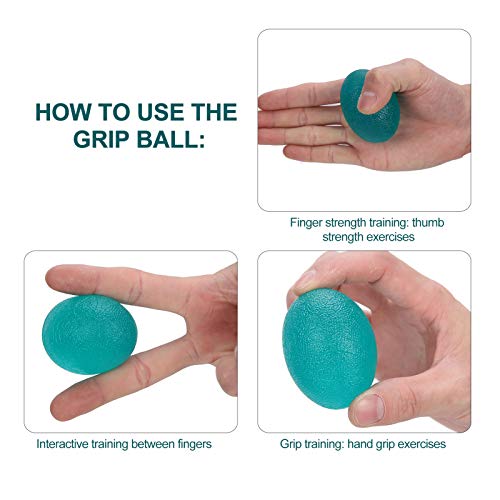 HOW TO USE THE GRIP BALL:

Finger strength training: thumb strength exercises

Interactive training between fingers

Grip training: hand grip exercises