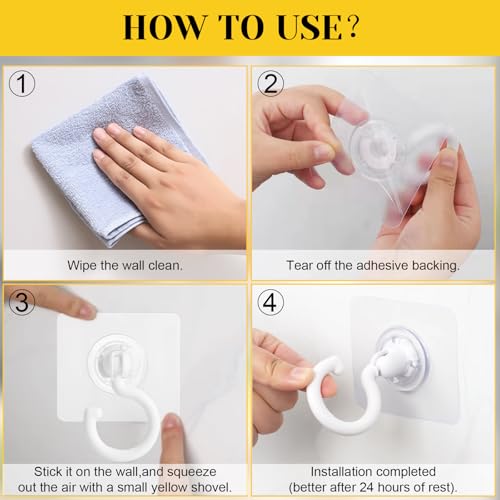 HOW TO USE?

①

Wipe the wall clean.

②

Tear off the adhesive backing.

③

Stick it on the wall,and squeeze out the air with a small yellow shovel.

④

Installation completed (better after 24 hours of rest).