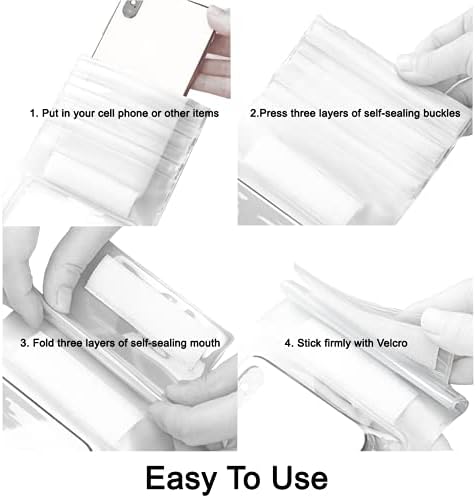 1. Put in your cell phone or other items

2.Press three layers of self-sealing buckles

3. Fold three layers of self-sealing mouth

4. Stick firmly with Velcro

Easy To Use