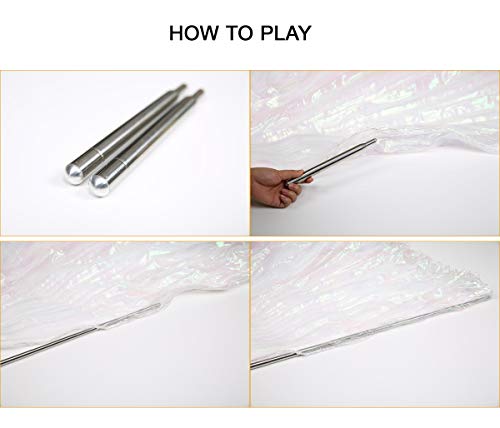 HOW TO PLAY