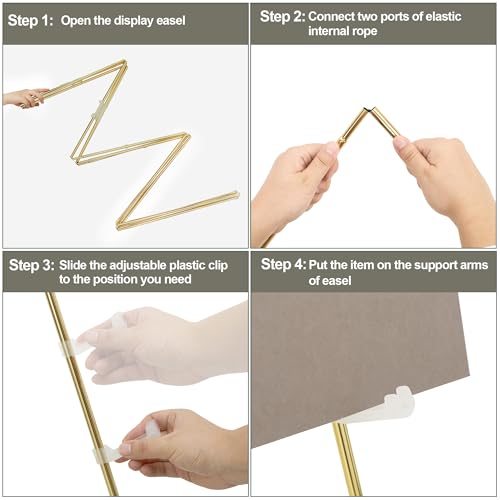 Step 1: Open the display easel

Step 2: Connect two ports of elastic internal rope

Step 3: Slide the adjustable plastic clip to the position you need

Step 4: Put the item on the support arms of easel