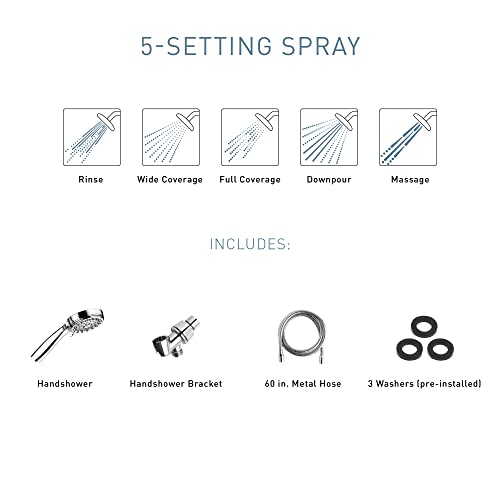 5-SETTING SPRAY

Rinse

Wide Coverage

Full Coverage

Downpour

Massage

INCLUDES:

Handshower

Handshower Bracket

60 in. Metal Hose

3 Washers (pre-installed)