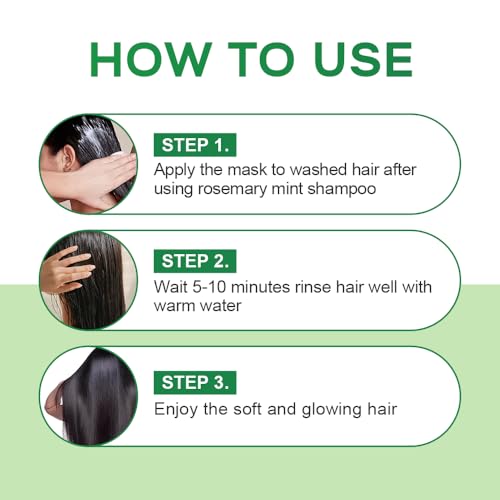 HOW TO USE

STEP 1.
Apply the mask to washed hair after using rosemary mint shampoo

STEP 2.
Wait 5-10 minutes rinse hair well with warm water

STEP 3.
Enjoy the soft and glowing hair