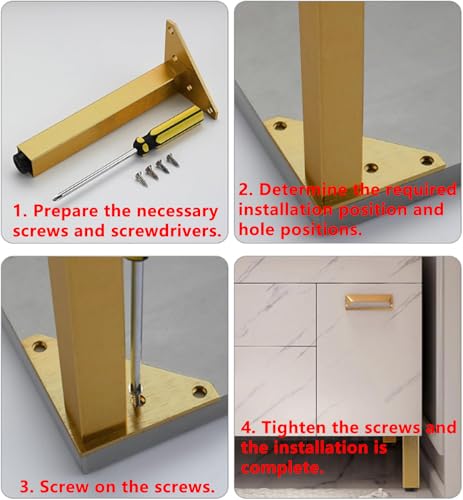 1. Prepare the necessary screws and screwdrivers.

2. Determine the required installation position and hole positions.

3. Screw on the screws.

4. Tighten the screws and the installation is complete.