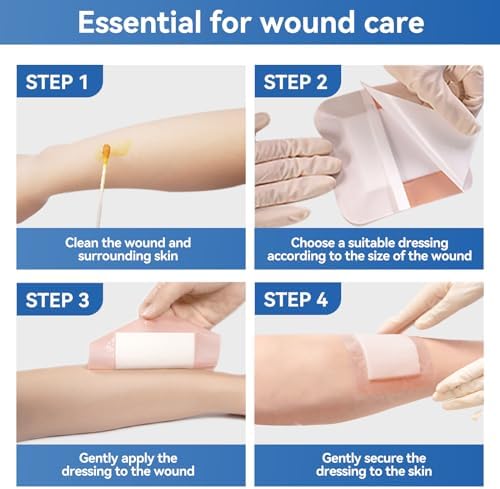 Essential for wound care

STEP 1

Clean the wound and surrounding skin

STEP 2

Choose a suitable dressing according to the size of the wound

STEP 3

Gently apply the dressing to the wound

STEP 4

Gently secure the dressing to the skin