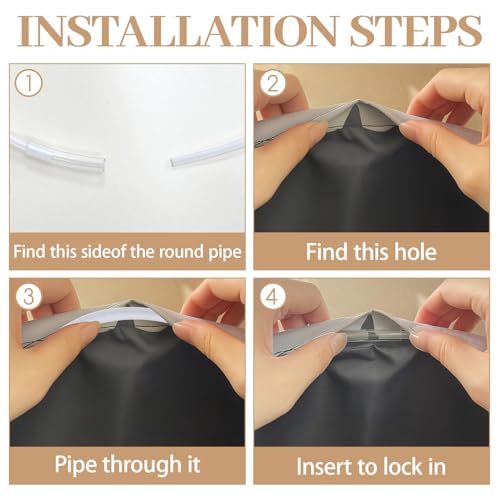 INSTALLATION STEPS

1

Find this sideof the round pipe

2

Find this hole

3

Pipe through it

4

Insert to lock in