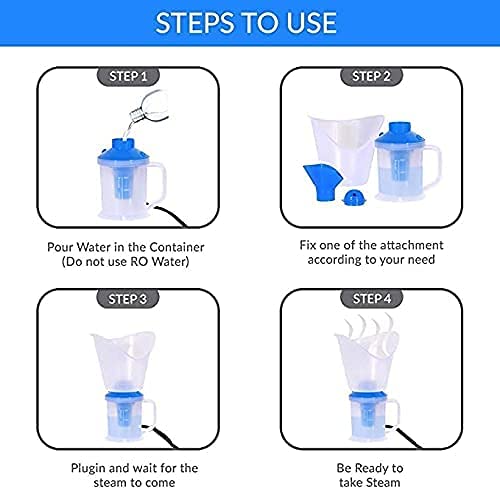 STEPS TO USE

STEP 1

Pour Water in the Container (Do not use RO Water)

STEP 2

Fix one of the attachment according to your need

STEP 3

Plugin and wait for the steam to come

STEP 4

Be Ready to take Steam