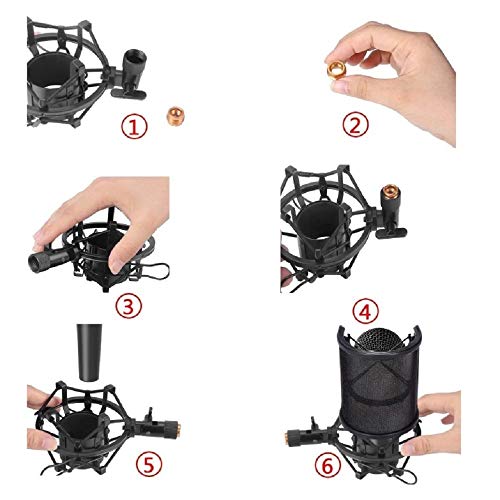 ①
②
③
④
⑤
⑥