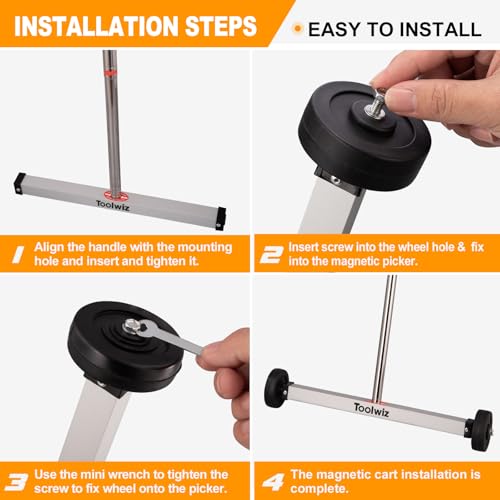 INSTALLATION STEPS

EASY TO INSTALL

Toolwiz

1 Align the handle with the mounting hole and insert and tighten it.

2 Insert screw into the wheel hole & fix into the magnetic picker.

3 Use the mini wrench to tighten the screw to fix wheel onto the picker.

Toolwiz

4 The magnetic cart installation is complete.