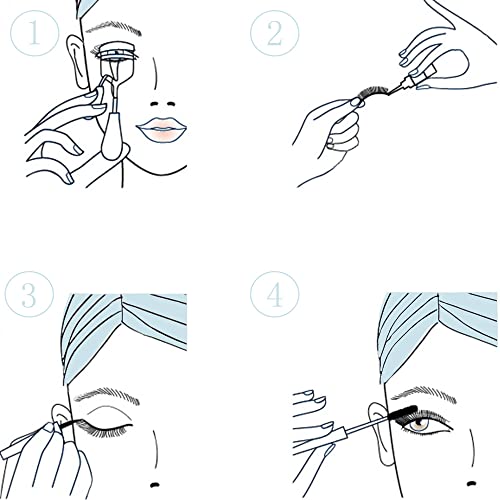 1

2

3

4