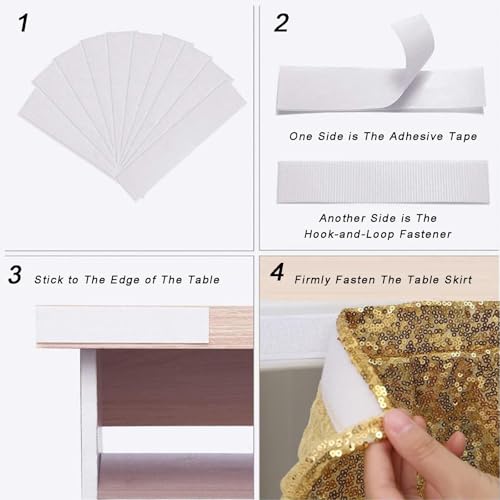 1

2

One Side is The Adhesive Tape

Another Side is The Hook-and-Loop Fastener

3 Stick to The Edge of The Table

4 Firmly Fasten The Table Skirt