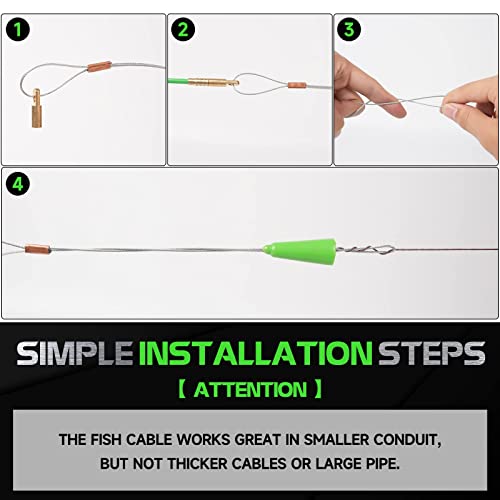 1

2

3

4

SIMPLE INSTALLATION STEPS

【 ATTENTION 】

THE FISH CABLE WORKS GREAT IN SMALLER CONDUIT, BUT NOT THICKER CABLES OR LARGE PIPE.