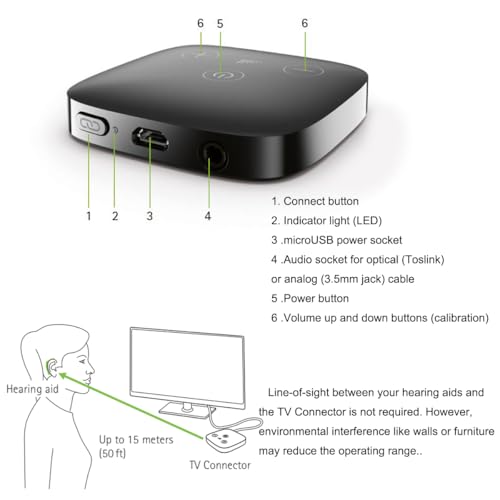 6 5 6

1 2 3 4

1. Connect button
2. Indicator light (LED)
3 .microUSB power socket
4 .Audio socket for optical (Toslink) or analog (3.5mm jack) cable
5 .Power button
6 .Volume up and down buttons (calibration)

Hearing aid

Up to 15 meters (50 ft)

TV Connector

Line-of-sight between your hearing aids and the TV Connector is not required. However, environmental interference like walls or furniture may reduce the operating range..