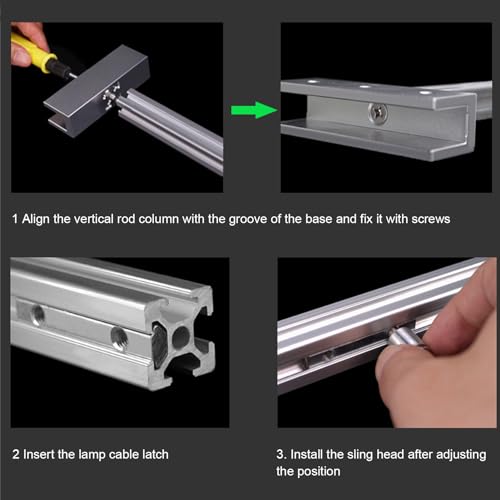 1 Align the vertical rod column with the groove of the base and fix it with screws

2 Insert the lamp cable latch

3. Install the sling head after adjusting the position