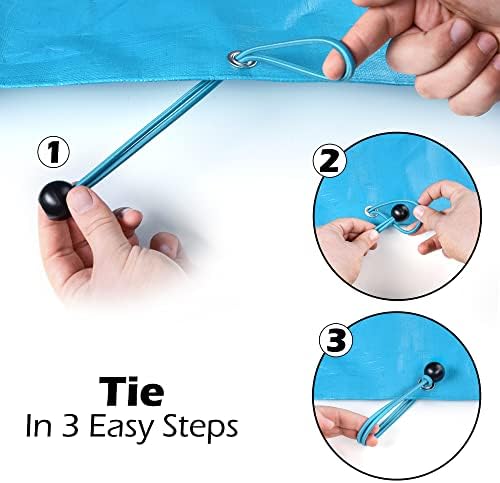 1

2

3

Tie
In 3 Easy Steps