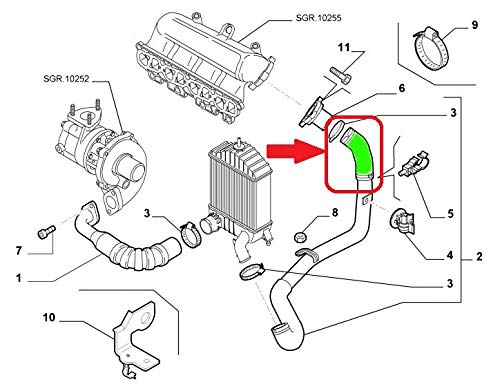 SGR.10255
9
11
SGR.10252
6
3
5
3
8
4
2
7
1
3
10