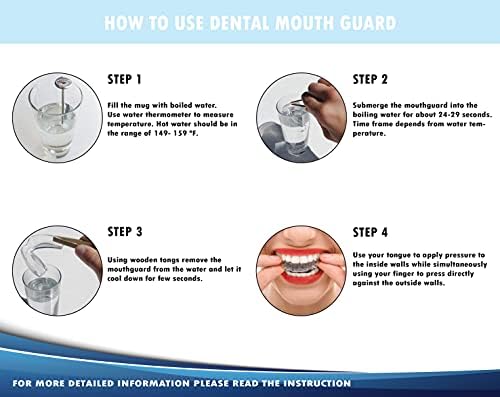 HOW TO USE DENTAL MOUTH GUARD

STEP 1

Fill the mug with boiled water. Use water thermometer to measure temperature. Hot water should be in the range of 149- 159 °F.

STEP 2

Submerge the mouthguard into the boiling water for about 24-29 seconds. Time frame depends from water temperature.

STEP 3

Using wooden tongs remove the mouthguard from the water and let it cool down for few seconds.

STEP 4

Use your tongue to apply pressure to the inside walls while simultaneously using your finger to press directly against the outside walls.

FOR MORE DETAILED INFORMATION PLEASE READ THE INSTRUCTION