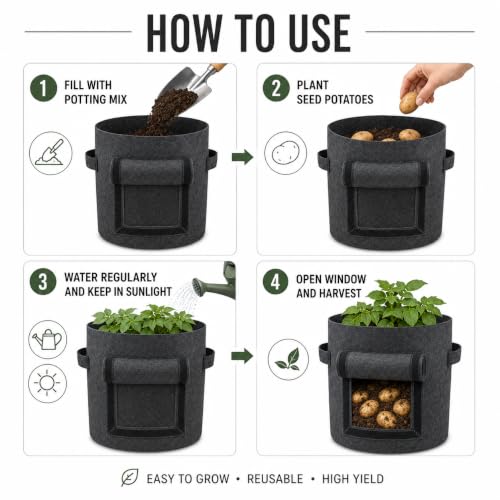 HOW TO USE

1 FILL WITH POTTING MIX

2 PLANT SEED POTATOES

3 WATER REGULARLY AND KEEP IN SUNLIGHT

4 OPEN WINDOW AND HARVEST

EASY TO GROW • REUSABLE • HIGH YIELD