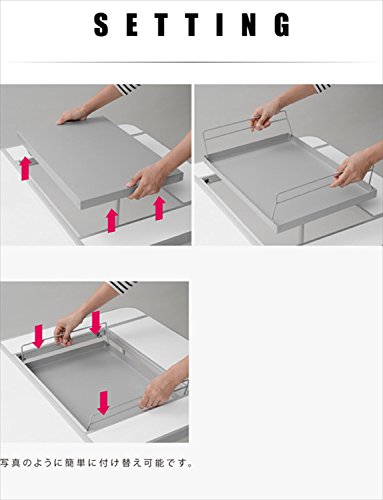 SETTING

写真のように簡単に付け替え可能です。