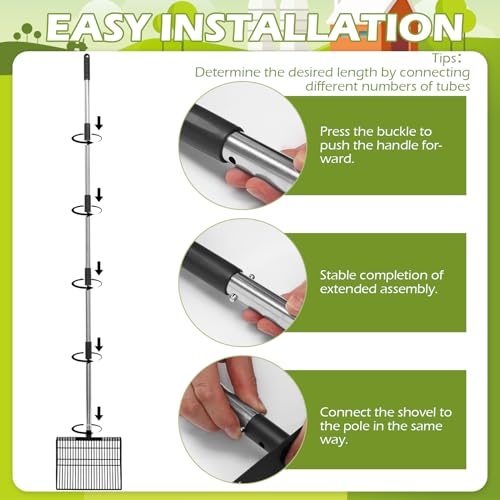 EASY INSTALLATION

Tips:
Determine the desired length by connecting different numbers of tubes

Press the buckle to push the handle forward.

Stable completion of extended assembly.

Connect the shovel to the pole in the same way.