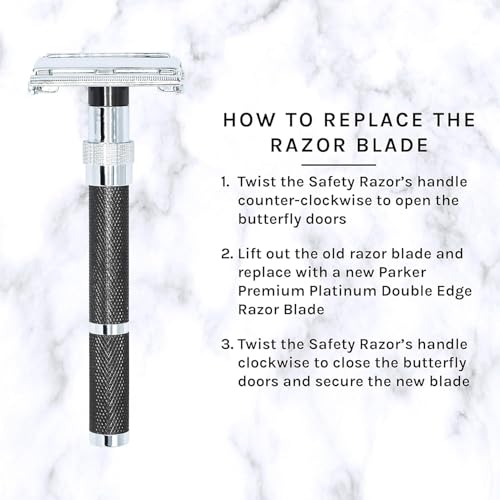 HOW TO REPLACE THE RAZOR BLADE

1. Twist the Safety Razor's handle counter-clockwise to open the butterfly doors

2. Lift out the old razor blade and replace with a new Parker Premium Platinum Double Edge Razor Blade

3. Twist the Safety Razor's handle clockwise to close the butterfly doors and secure the new blade