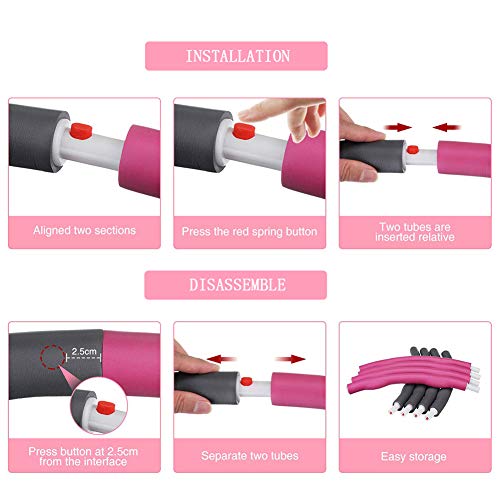 INSTALLATION

Aligned two sections

Press the red spring button

Two tubes are inserted relative

DISASSEMBLE

2.5cm

Press button at 2.5cm from the interface

Separate two tubes

Easy storage