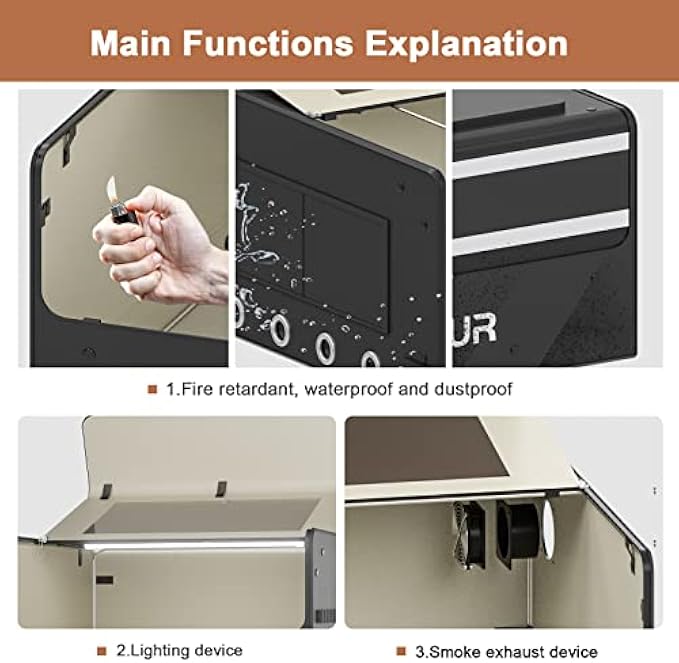 Main Functions Explanation

UR

1.Fire retardant, waterproof and dustproof

2.Lighting device

3.Smoke exhaust device