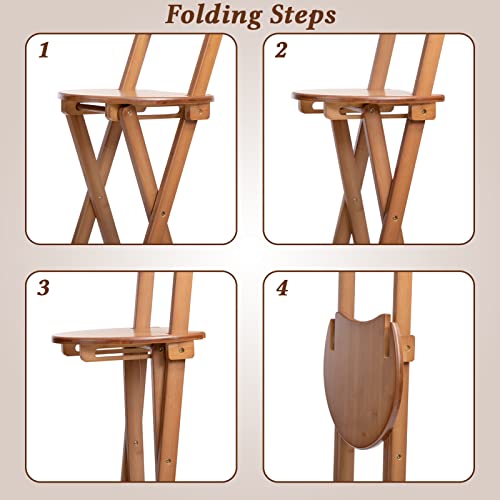 Folding Steps

1

2

3

4