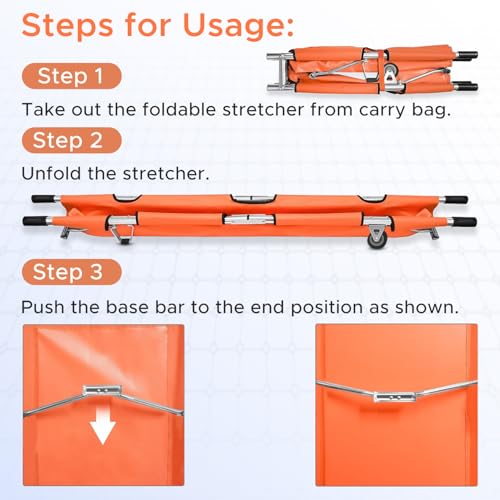 Steps for Usage:

Step 1

Take out the foldable stretcher from carry bag.

Step 2

Unfold the stretcher.

Step 3

Push the base bar to the end position as shown.