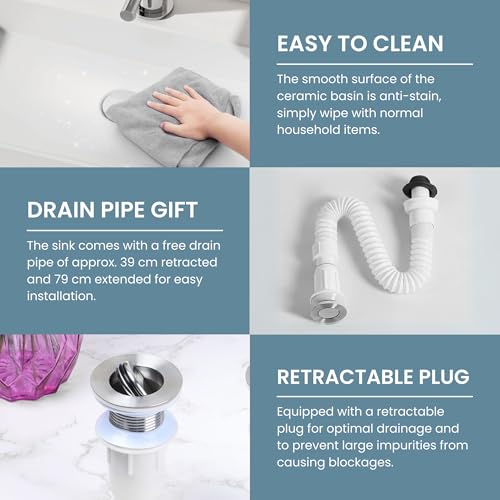 EASY TO CLEAN

The smooth surface of the ceramic basin is anti-stain, simply wipe with normal household items.

DRAIN PIPE GIFT

The sink comes with a free drain pipe of approx. 39 cm retracted and 79 cm extended for easy installation.

RETRACTABLE PLUG

Equipped with a retractable plug for optimal drainage and to prevent large impurities from causing blockages.