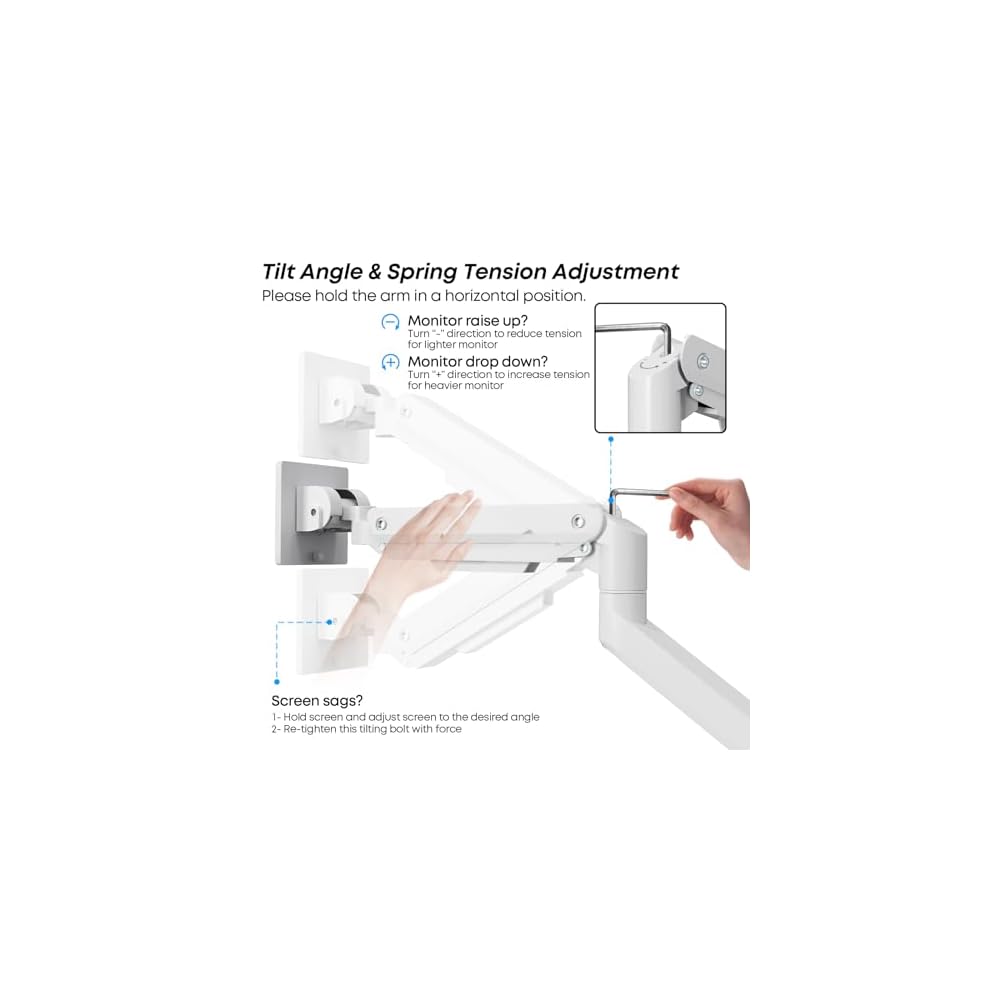 Tilt Angle & Spring Tension Adjustment
Please hold the arm in a horizontal position.

Monitor raise up?
Turn "-" direction to reduce tension for lighter monitor

Monitor drop down?
Turn "+" direction to increase tension for heavier monitor

Screen sags?
1- Hold screen and adjust screen to the desired angle
2- Re-tighten this tilting bolt with force