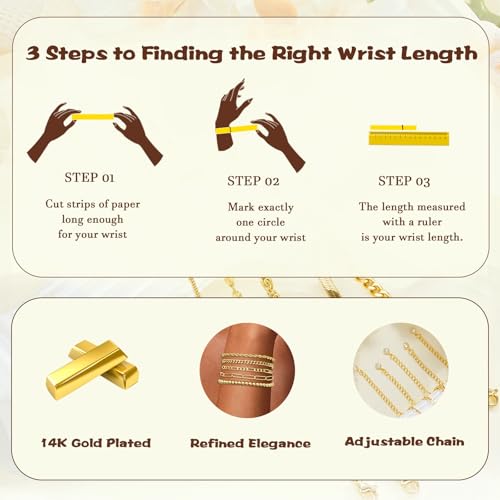 3 Steps to Finding the Right Wrist Length

STEP 01

Cut strips of paper long enough for your wrist

STEP 02

Mark exactly one circle around your wrist

STEP 03

The length measured with a ruler is your wrist length.

14K Gold Plated

Refined Elegance

Adjustable Chain