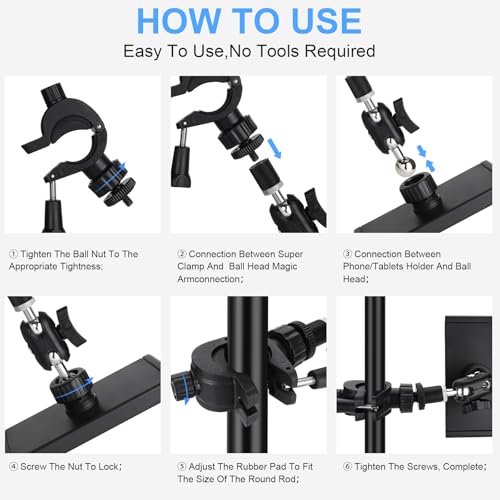 HOW TO USE

Easy To Use,No Tools Required

① Tighten The Ball Nut To The Appropriate Tightness;

② Connection Between Super Clamp And  Ball Head Magic Armconnection;

③ Connection Between Phone/Tablets Holder And Ball Head;

④ Screw The Nut To Lock;

⑤ Adjust The Rubber Pad To Fit The Size Of The Round Rod;

⑥ Tighten The Screws, Complete;