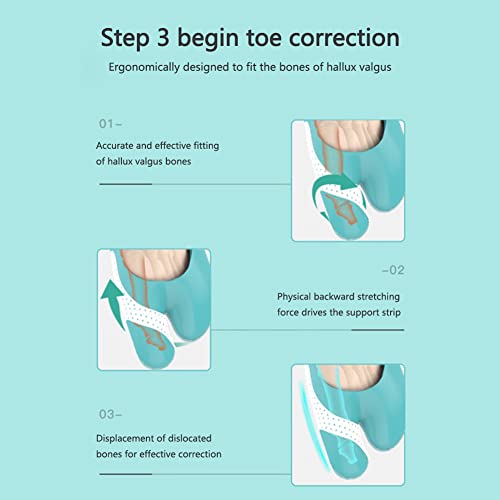 Step 3 begin toe correction

Ergonomically designed to fit the bones of hallux valgus

01–

Accurate and effective fitting of hallux valgus bones

–02

Physical backward stretching force drives the support strip

03–

Displacement of dislocated bones for effective correction