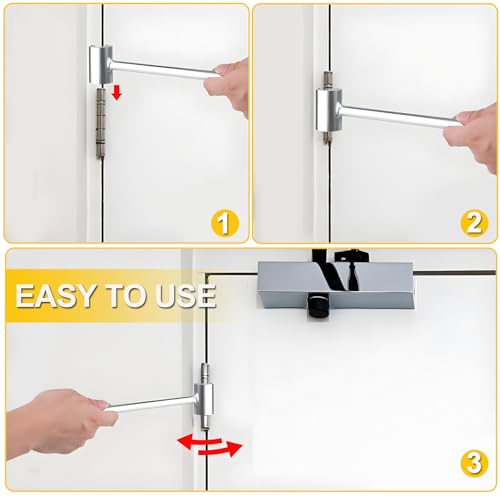 1

2

EASY TO USE

3