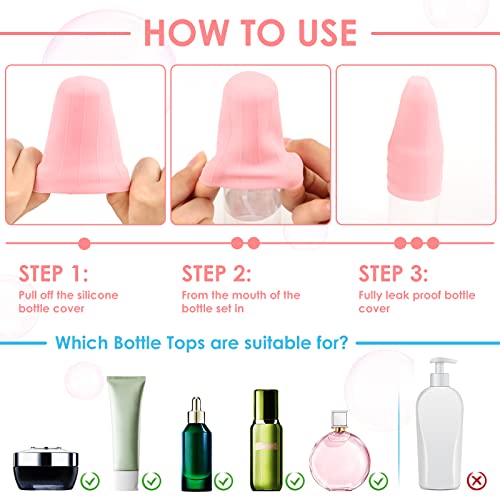 HOW TO USE

STEP 1:
Pull off the silicone bottle cover

STEP 2:
From the mouth of the bottle set in

STEP 3:
Fully leak proof bottle cover

Which Bottle Tops are suitable for?